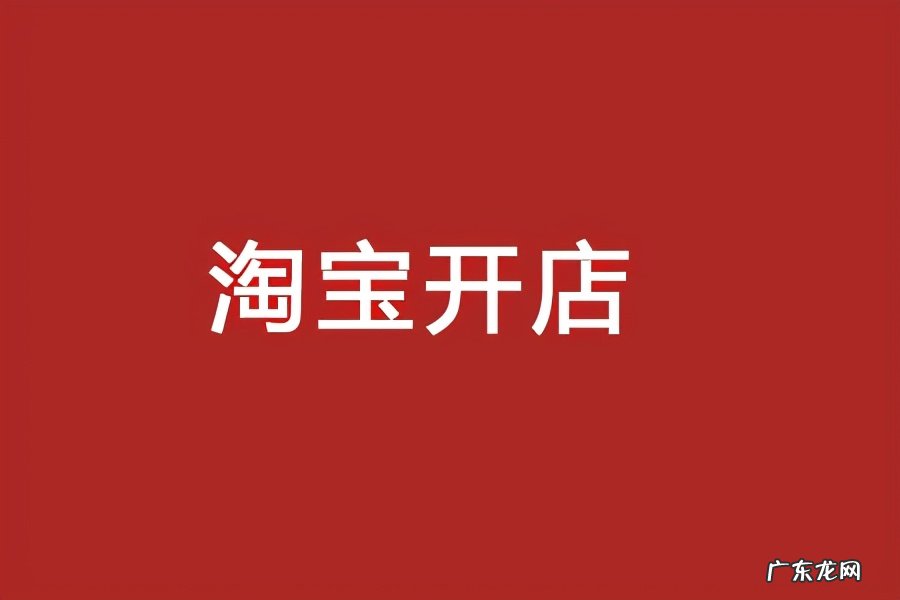 淘宝开店

广东龙网