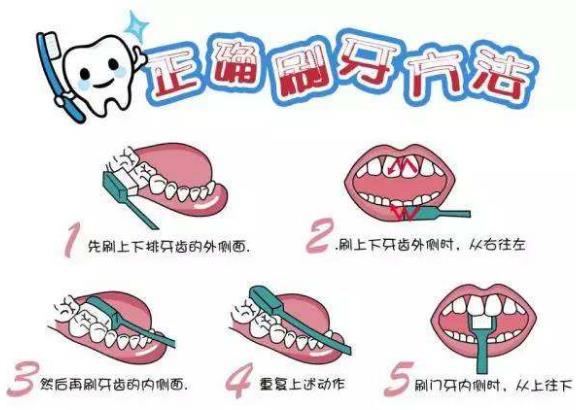 正确刷牙方法

1 先刷上下排牙齿的外侧面.

2 .刷上下牙齿外侧时，从右往左

3 然后再刷牙齿的内侧面.

4 重复上述动作

5 刷门牙内侧时，从上往下